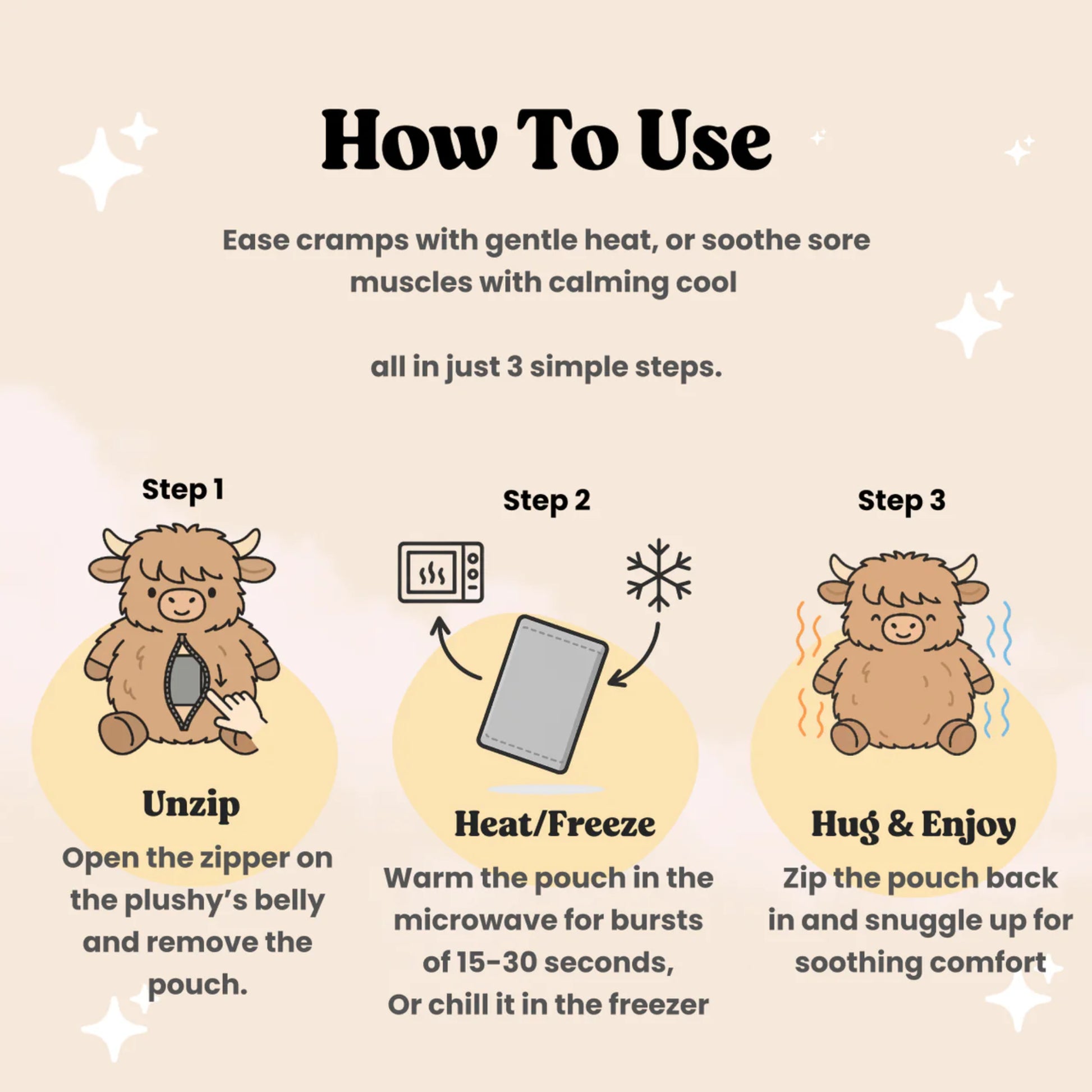 How To Use

Ease cramps with gentle heat, or soothe sore muscles with calming cool

all in just 3 simple steps.

Step 1

Unzip

Open the zipper on the plushy's belly and remove the pouch.

Step 2

Heat/Freeze

Warm the pouch in the microwave for bursts of 15-30 seconds,
Or chill it in the freezer

Step 3

Hug & Enjoy

Zip the pouch back in and snuggle up for soothing comfort