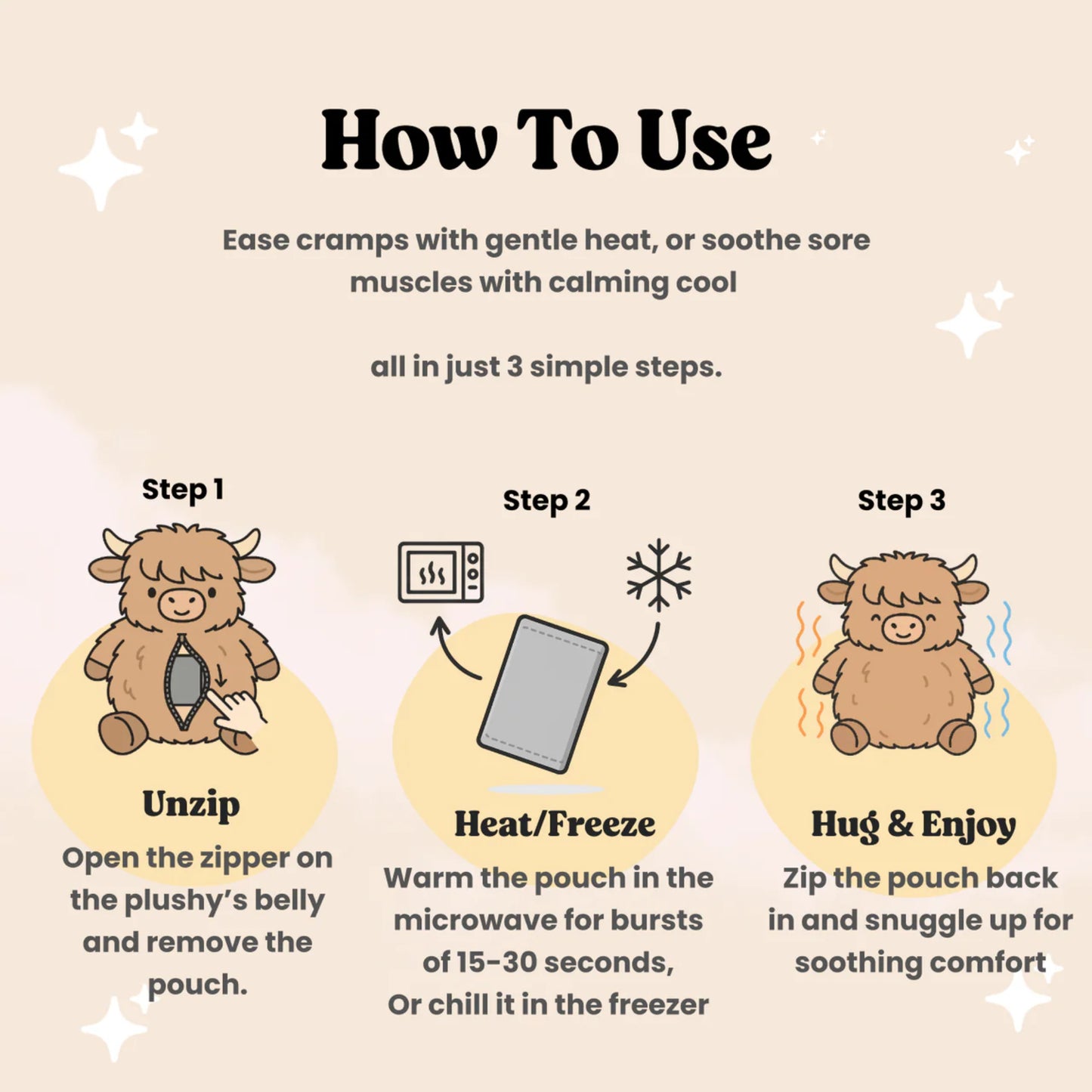 How To Use

Ease cramps with gentle heat, or soothe sore muscles with calming cool

all in just 3 simple steps.

Step 1

Unzip

Open the zipper on the plushy's belly and remove the pouch.

Step 2

Heat/Freeze

Warm the pouch in the microwave for bursts of 15-30 seconds, Or chill it in the freezer

Step 3

Hug & Enjoy

Zip the pouch back in and snuggle up for soothing comfort