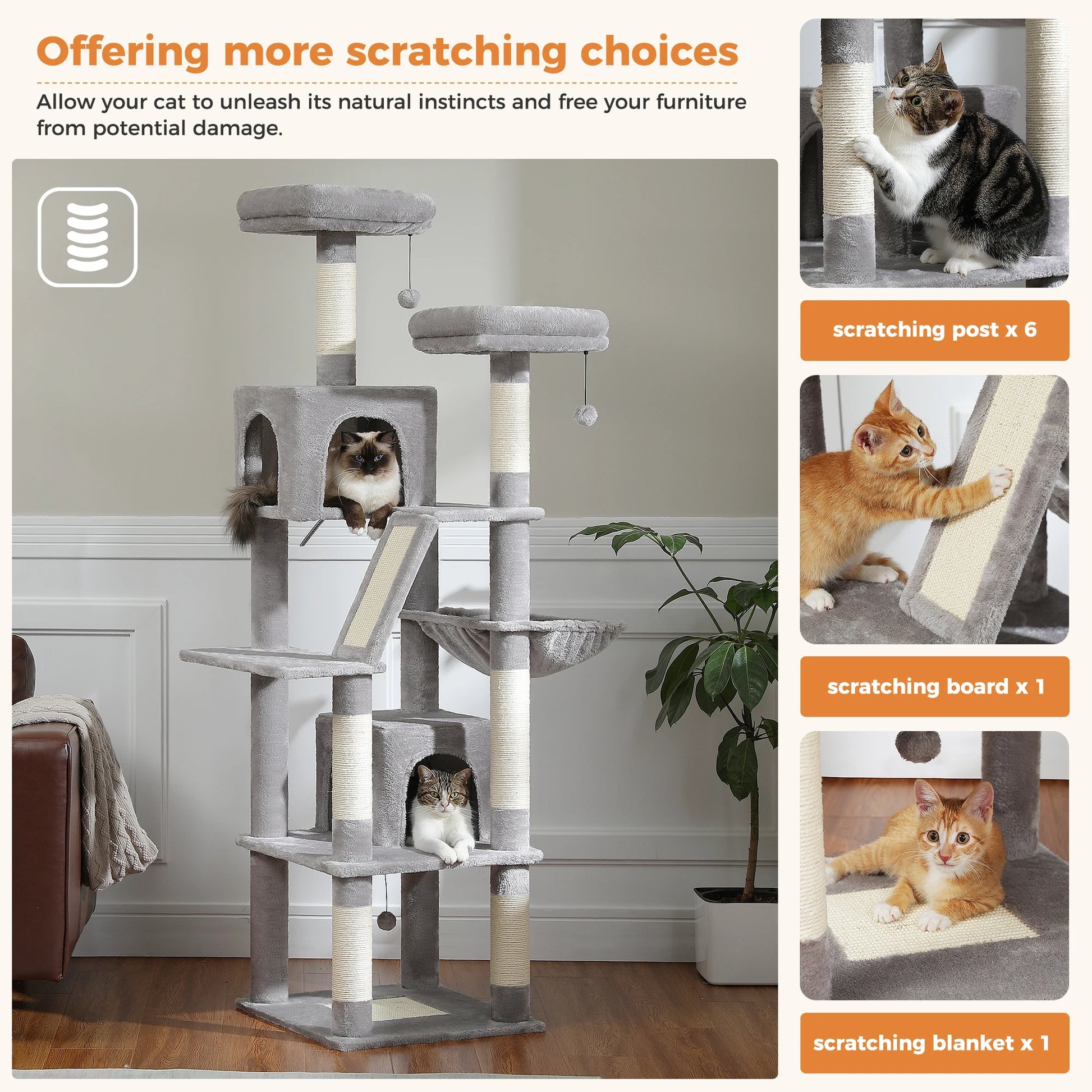 Offering more scratching choices

Allow your cat to unleash its natural instincts and free your furniture from potential damage.

scratching post x 6

scratching board x 1

scratching blanket x 1